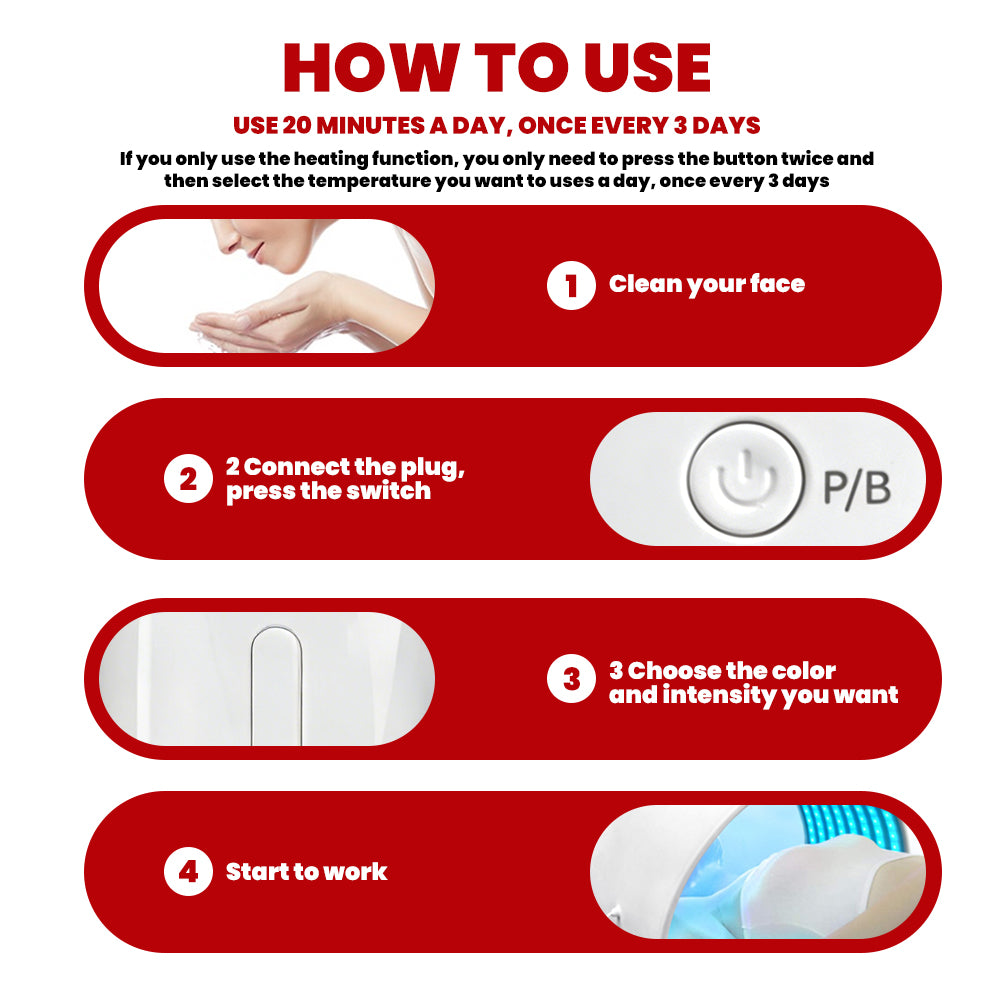 HOW TO USE

USE 20 MINUTES A DAY, ONCE EVERY 3 DAYS

If you only use the heating function, you only need to press the button twice and then select the temperature you want to uses a day, once every 3 days

1 Clean your face

2 2 Connect the plug, press the switch

P/B

3 3 Choose the color and intensity you want

4 Start to work